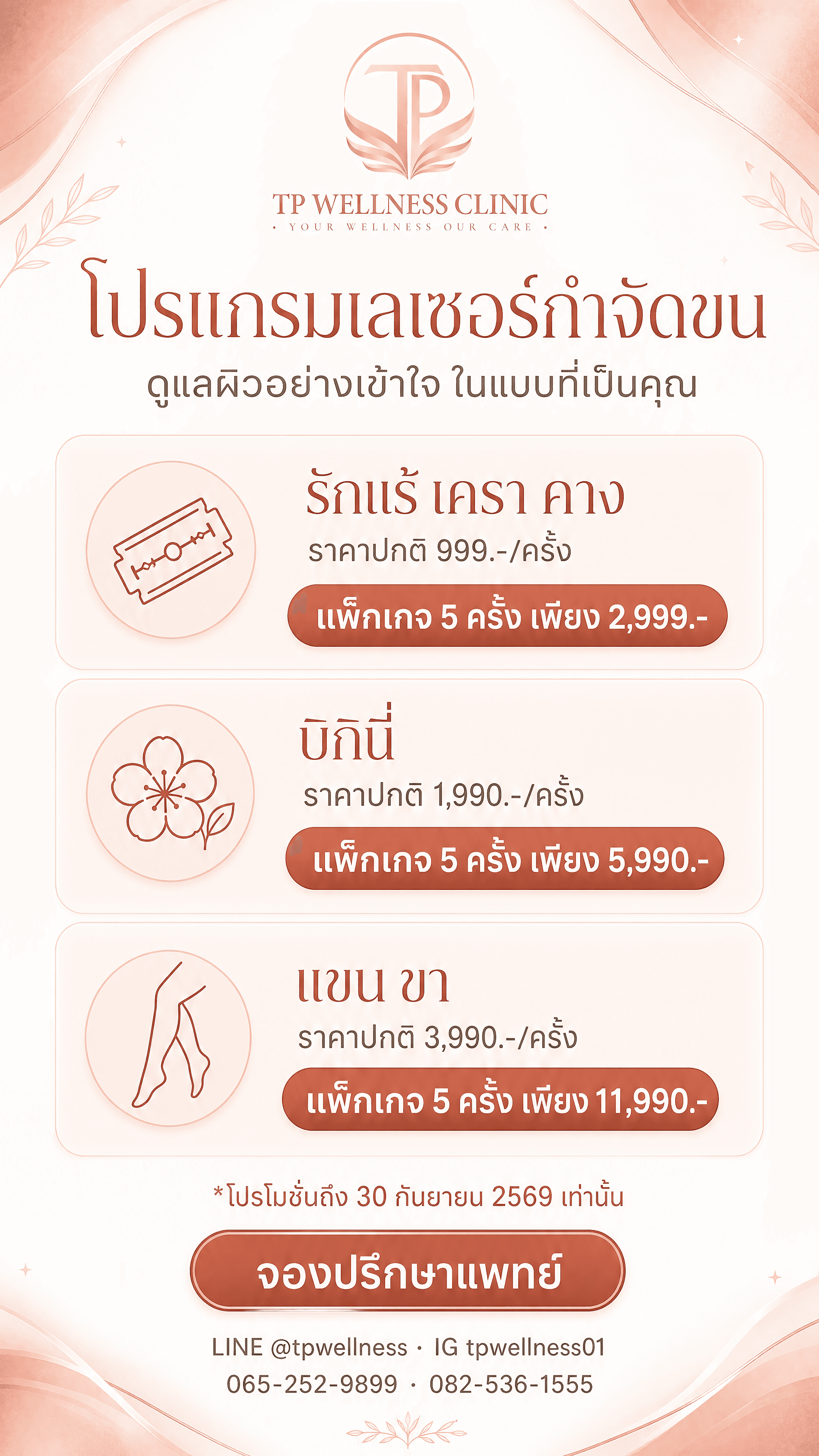 TP

TP WELLNESS CLINIC
• YOUR WELLNESS OUR CARE •

โปรแกรมเลเซอร์กำจัดขน
ดูแลผิวอย่างเข้าใจ ในแบบที่เป็นคุณ

รักแร้ เครา คาง
ราคาปกติ 999.-/ครั้ง
แพ็กเกจ 5 ครั้ง เพียง 2,999.-

บิกินี่
ราคาปกติ 1,990.-/ครั้ง
แพ็กเกจ 5 ครั้ง เพียง 5,990.-

แขน ขา
ราคาปกติ 3,990.-/ครั้ง
แพ็กเกจ 5 ครั้ง เพียง 11,990.-

*โปรโมชั่นถึง 30 กันยายน 2569 เท่านั้น

จองปรึกษาแพทย์

LINE @tpwellness · IG tpwellness01
065-252-9899 · 082-536-1555